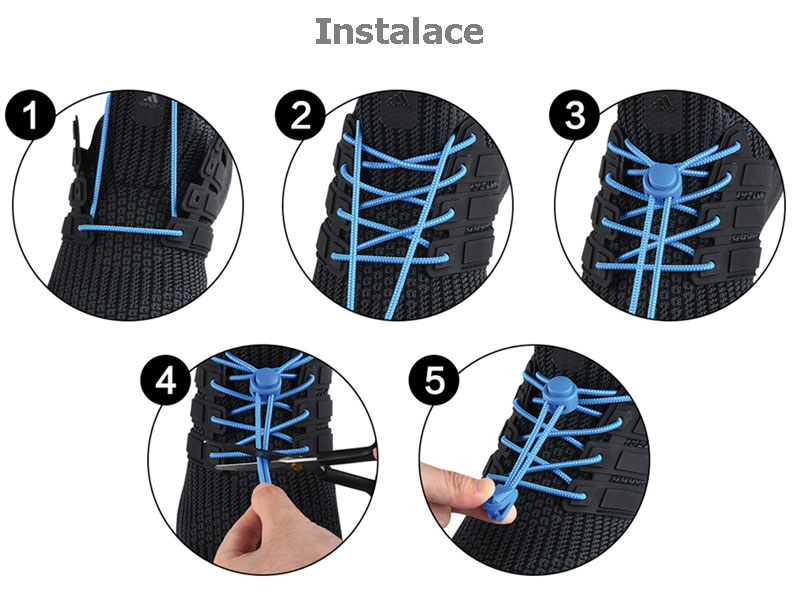 Instalace

1

2

3

4

5